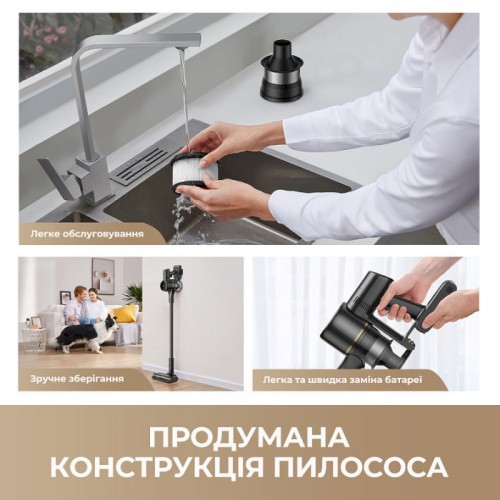 Легке обслуговування

Зручне зберігання

Легка та швидка заміна батареї

ПРОДУМАНА КОНСТРУКЦІЯ ПИЛОСОСА