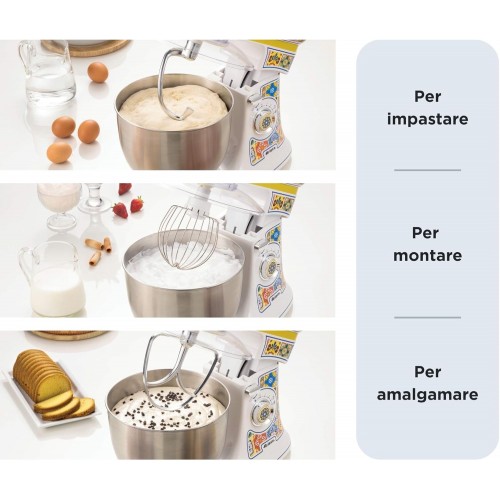 Per impastare

Per montare

Per amalgamare